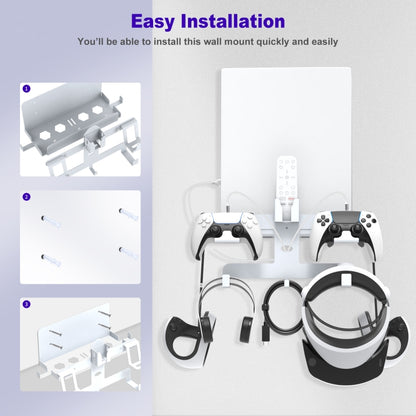 Easy Installation

You'll be able to install this wall mount quickly and easily

1

2

3