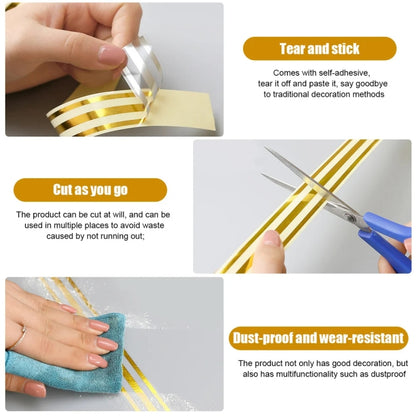 Tear and stick

Comes with self-adhesive, tear it off and paste it, say goodbye to traditional decoration methods

Cut as you go

The product can be cut at will, and can be used in multiple places to avoid waste caused by not running out;

Dust-proof and wear-resistant

The product not only has good decoration, but also has multifunctionality such as dustproof