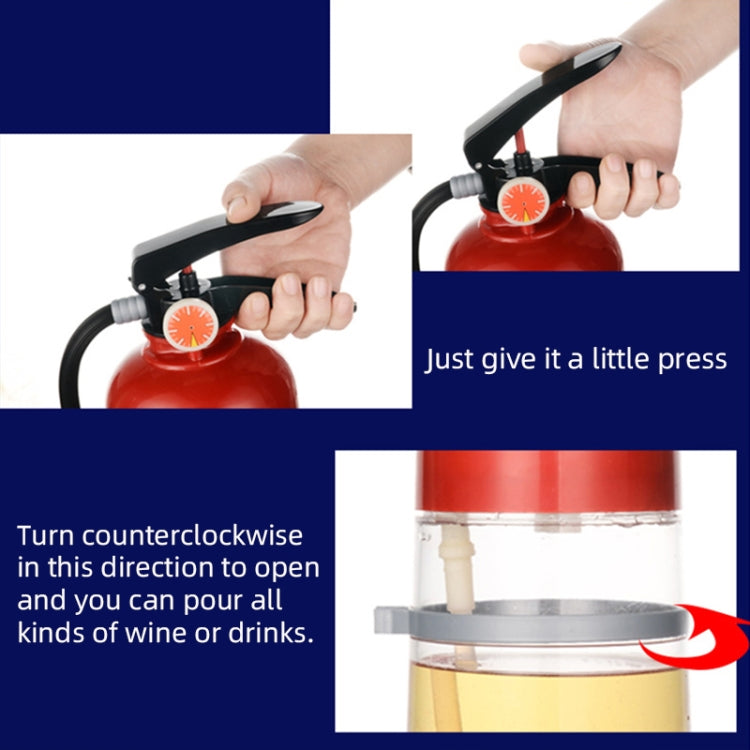 Just give it a little press

Turn counterclockwise in this direction to open and you can pour all kinds of wine or drinks.