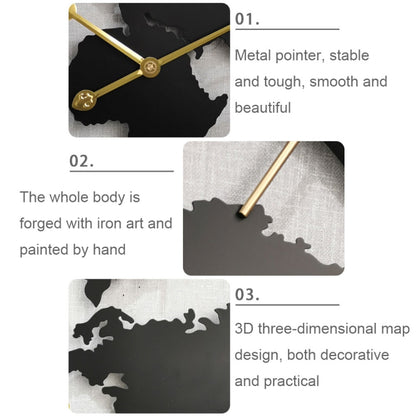 01.

Metal pointer, stable and tough, smooth and beautiful

02.

The whole body is forged with iron art and painted by hand

03.

3D three-dimensional map design, both decorative and practical