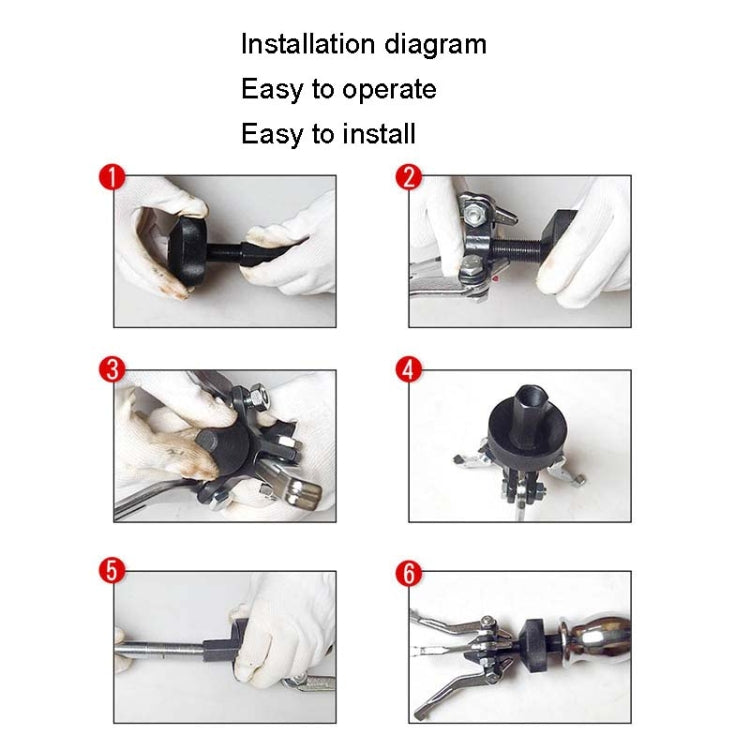 Installation diagram
Easy to operate
Easy to install

1

2

3

4

5

6