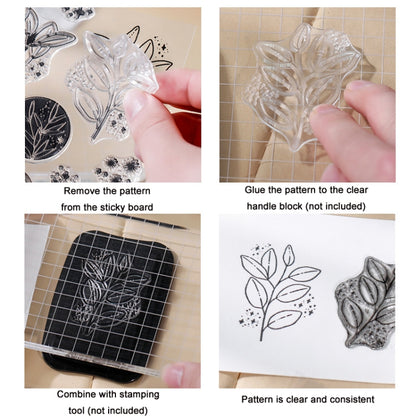 Remove the pattern from the sticky board

Glue the pattern to the clear handle block (not included)

Combine with stamping tool (not included)

Pattern is clear and consistent