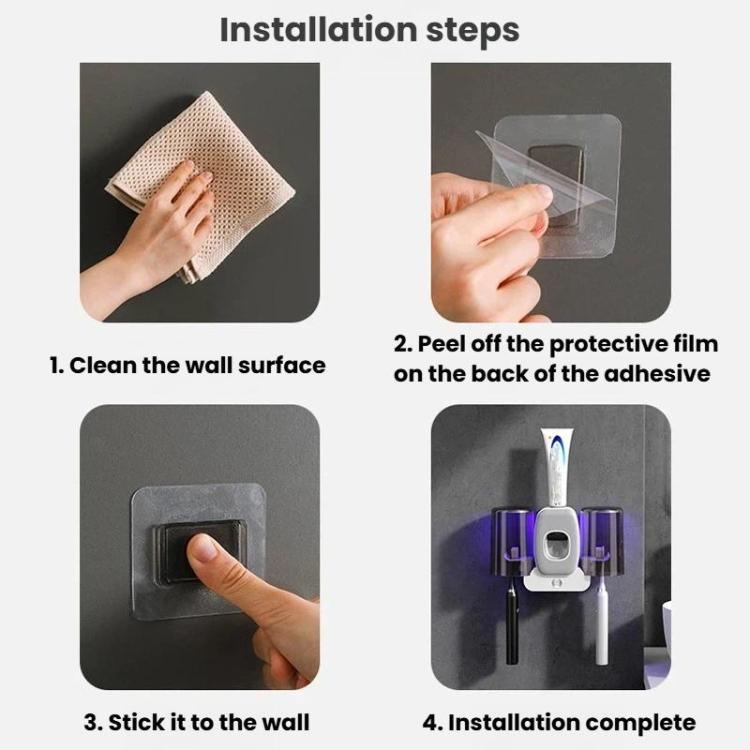 Installation steps

1. Clean the wall surface

2. Peel off the protective film on the back of the adhesive

3. Stick it to the wall

4. Installation complete