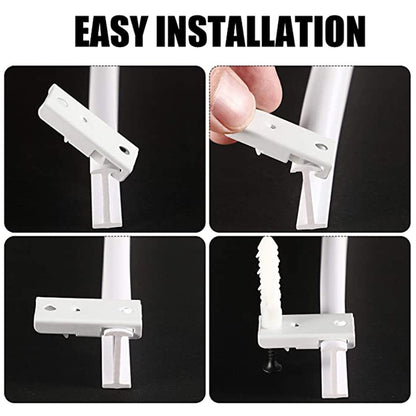 EASY INSTALLATION