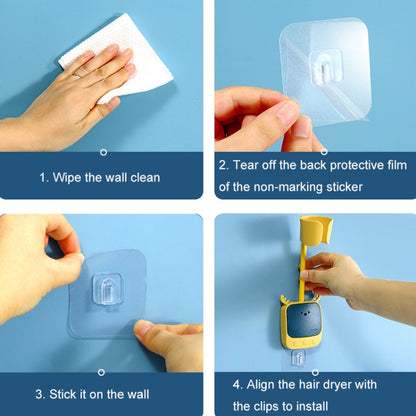 1. Wipe the wall clean

2. Tear off the back protective film of the non-marking sticker

3. Stick it on the wall

4. Align the hair dryer with the clips to install