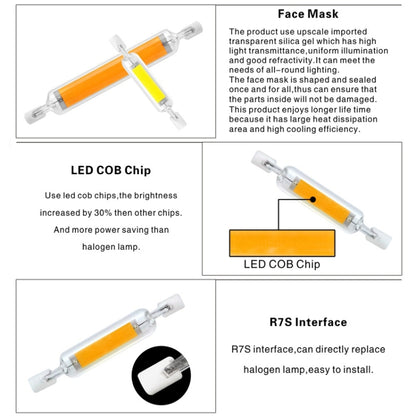 Face Mask

The product use upscale imported transparent silica gel which has high light transmittance,uniform illumination and good refractivity.It can meet the needs of all-round lighting.
The face mask is shaped and sealed once and for all,thus can ensure that the parts inside will not be damaged.
This product enjoys longer life time because it has large heat dissipation area and high cooling efficiency.

LED COB Chip

Use led cob chips,the brightness increased by 30% then other chips. And more power saving than halogen lamp.

LED COB Chip

R7S Interface

R7S interface,can directly replace halogen lamp,easy to install.