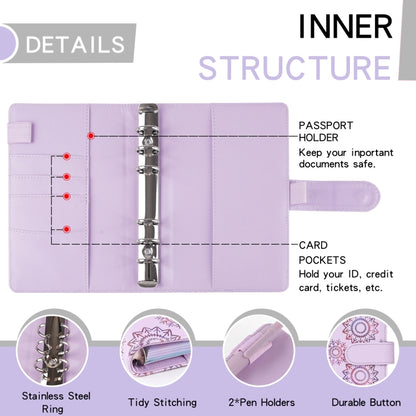 DETAILS

INNER
STRUCTURE

PASSPORT HOLDER
Keep your inportant documents safe.

CARD POCKETS
Hold your ID, credit card, tickets, etc.

Stainless Steel Ring

Tidy Stitching

2*Pen Holders

Durable Button