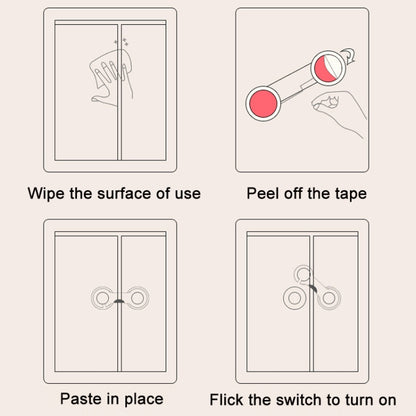 Wipe the surface of use

Peel off the tape

Paste in place

Flick the switch to turn on