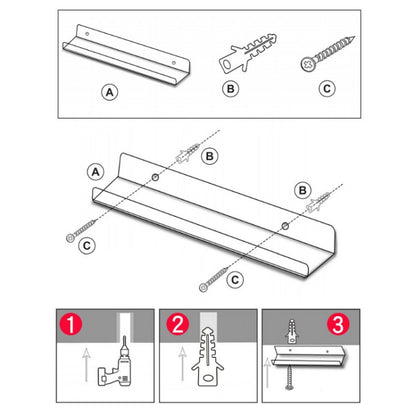 A
B
C

A
B
B
C
C

1
2
3