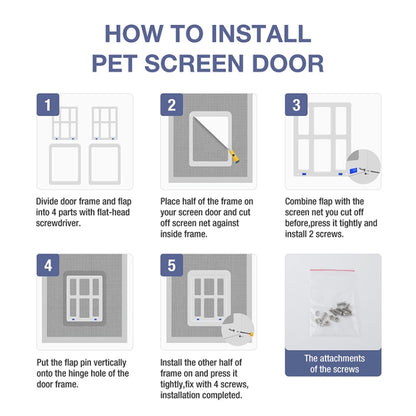 HOW TO INSTALL
PET SCREEN DOOR

1

Divide door frame and flap into 4 parts with flat-head screwdriver.

2

Place half of the frame on your screen door and cut off screen net against inside frame.

3

Combine flap with the screen net you cut off before,press it tightly and install 2 screws.

4

Put the flap pin vertically onto the hinge hole of the door frame.

5

Install the other half of frame on and press it tightly,fix with 4 screws, installation completed.

The attachments of the screws