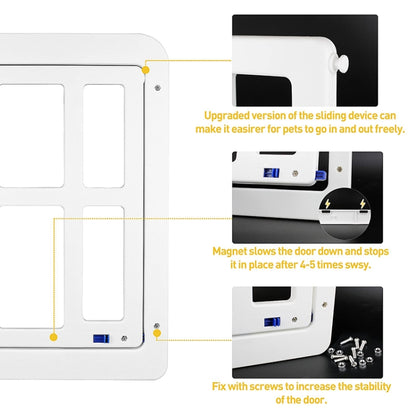 Upgraded version of the sliding device can make it easirer for pets to go in and out freely.

Magnet slows the door down and stops it in place after 4-5 times swsy.

Fix with screws to increase the stability of the door.