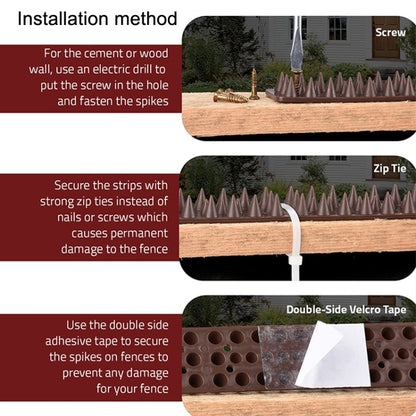 Installation method

For the cement or wood wall, use an electric drill to put the screw in the hole and fasten the spikes

Screw

Secure the strips with strong zip ties instead of nails or screws which causes permanent damage to the fence

Zip Tie

Use the double side adhesive tape to secure the spikes on fences to prevent any damage for your fence

Double-Side Velcro Tape