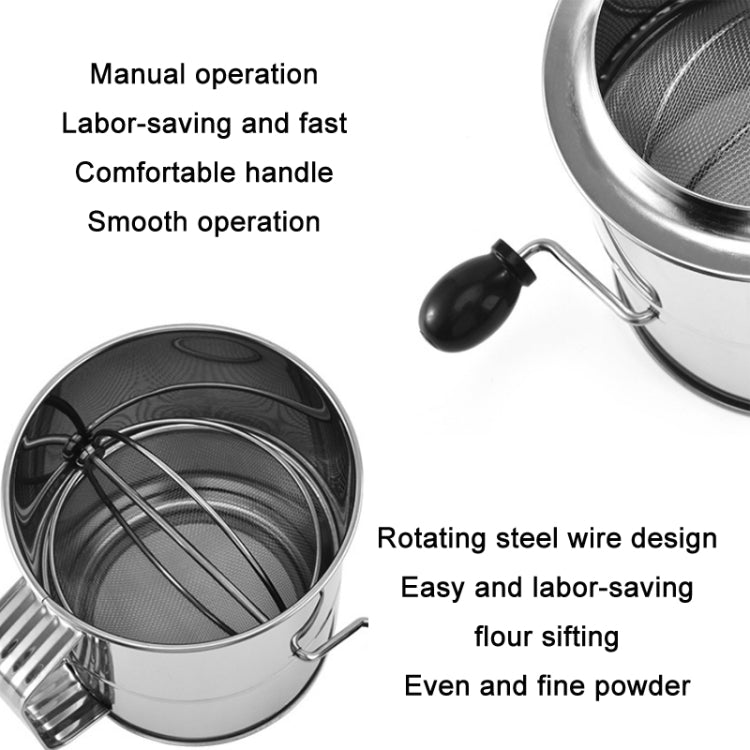 Manual operation
Labor-saving and fast
Comfortable handle
Smooth operation

Rotating steel wire design
Easy and labor-saving
flour sifting
Even and fine powder