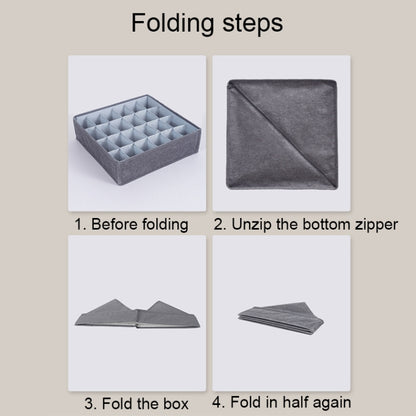 Folding steps

1. Before folding

2. Unzip the bottom zipper

3. Fold the box

4. Fold in half again