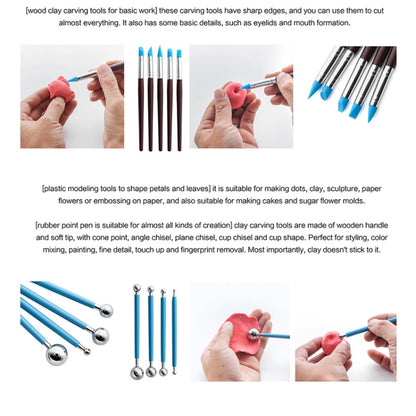 [wood clay carving tools for basic work] these carving tools have sharp edges, and you can use them to cut almost everything. It also has some basic details, such as eyelids and mouth formation.

[plastic modeling tools to shape petals and leaves] it is suitable for making dots, clay, sculpture, paper flowers or embossing on paper, and also suitable for making cakes and sugar flower molds.

[rubber point pen is suitable for almost all kinds of creation] clay carving tools are made of wooden handle and soft tip, with cone point, angle chisel, plane chisel, cup chisel and cup shape. Perfect for styling, color mixing, painting, fine detail, touch up and fingerprint removal. Most importantly, clay doesn't stick to it.