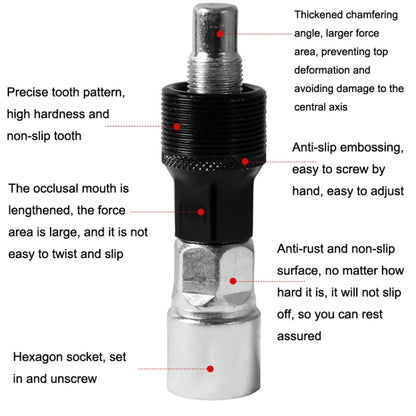 Thickened chamfering angle, larger force area, preventing top deformation and avoiding damage to the central axis

Precise tooth pattern, high hardness and non-slip tooth

Anti-slip embossing, easy to screw by hand, easy to adjust

The occlusal mouth is lengthened, the force area is large, and it is not easy to twist and slip

Anti-rust and non-slip surface, no matter how hard it is, it will not slip off, so you can rest assured

Hexagon socket, set in and unscrew