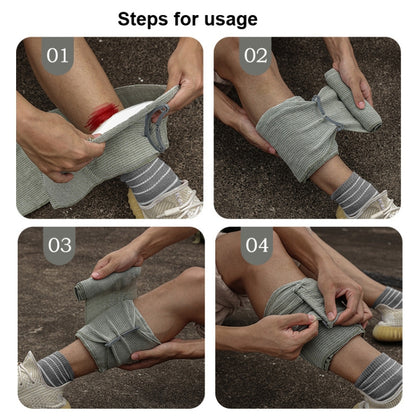 Steps for usage

01

02

03

04