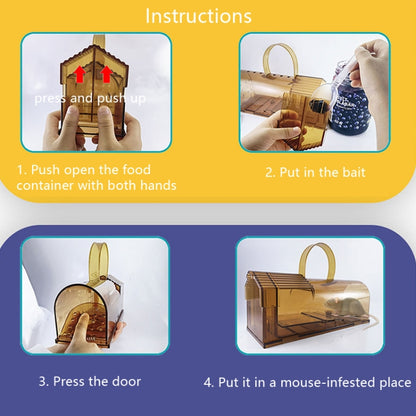 Instructions

press and push up

1. Push open the food container with both hands

2. Put in the bait

3. Press the door

4. Put it in a mouse-infested place