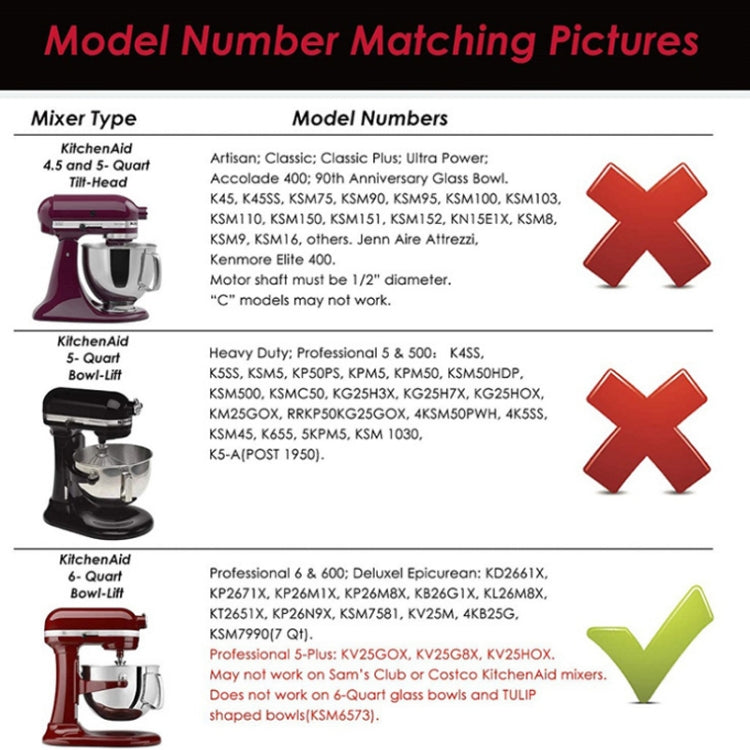 Model Number Matching Pictures

| Mixer Type | Model Numbers |
|---|---|
| KitchenAid 4.5 and 5- Quart Tilt-Head | Artisan; Classic; Classic Plus; Ultra Power; Accolade 400; 90th Anniversary Glass Bowl. K45, K45SS, KSM75, KSM90, KSM95, KSM100, KSM103, KSM110, KSM150, KSM151, KSM152, KN15E1X, KSM8, KSM9, KSM16, others. Jenn Aire Attrezzi, Kenmore Elite 400. Motor shaft must be 1/2" diameter. "C" models may not work. |
| KitchenAid 5- Quart Bowl-Lift | Heavy Duty; Professional 5 & 500: K4SS, K5SS, KSM5, KP50PS, KPM5, KPM50, KSM50HDP, KSM500, KSMC50, KG25H3X, KG25H7X, KG25HOX, KM25GOX, RRKP50KG25GOX, 4KSM50PWH, 4K5SS, KSM45, K655, 5KPM5, KSM 1030, K5-A(POST 1950). |
| KitchenAid 6- Quart Bowl-Lift | Professional 6 & 600; Deluxel Epicurean: KD2661X, KP2671X, KP26M1X, KP26M8X, KB26G1X, KL26M8X, KT2651X, KP26N9X, KSM7581, KV25M, 4KB25G, KSM7990(7 Qt). Professional 5-Plus: KV25GOX, KV25G8X, KV25HOX. May not work on Sam's Club or Costco KitchenAid mixers. Does not work on 6-Quart glass bowls and TULIP shaped bowls(KSM6573). |