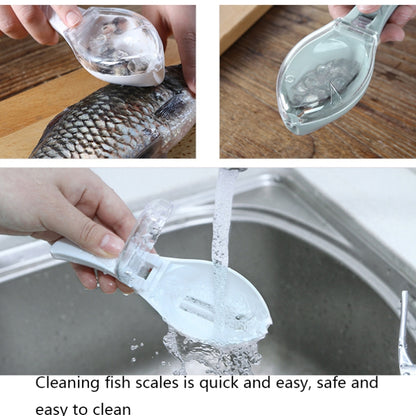 Cleaning fish scales is quick and easy, safe and easy to clean