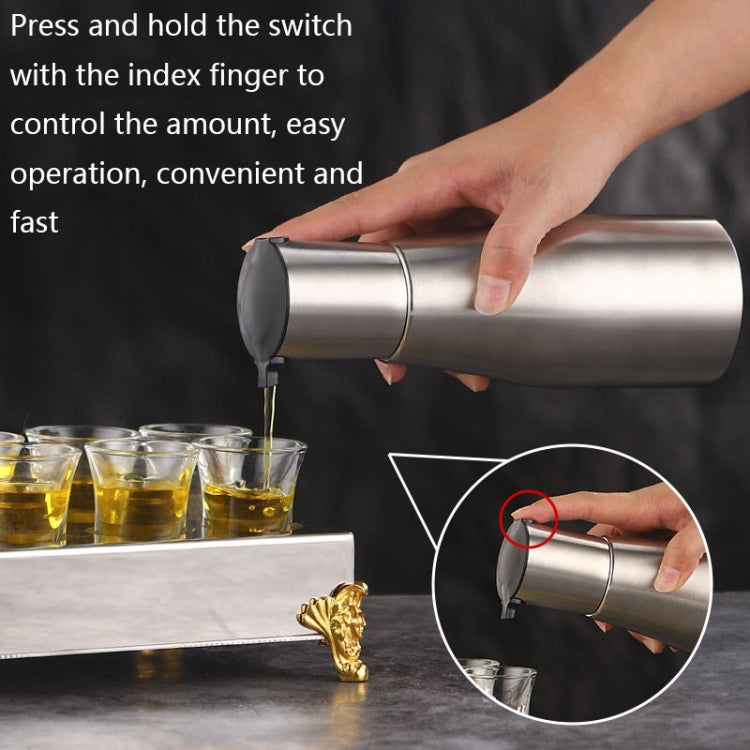 Press and hold the switch with the index finger to control the amount, easy operation, convenient and fast