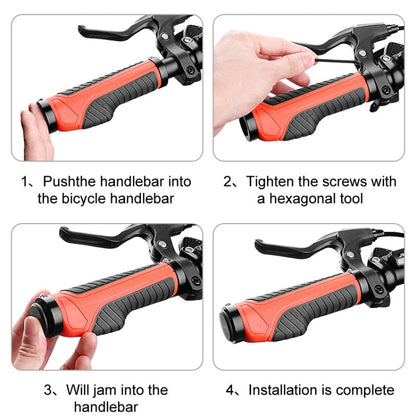 1、Pushthe handlebar into the bicycle handlebar

2、Tighten the screws with a hexagonal tool

3、Will jam into the handlebar

4、Installation is complete