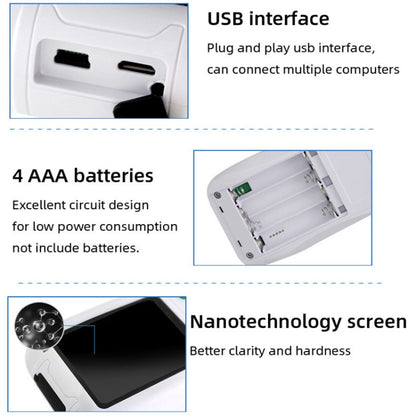 USB interface

Plug and play usb interface, can connect multiple computers

4 AAA batteries

Excellent circuit design for low power consumption not include batteries.

Nanotechnology screen

Better clarity and hardness