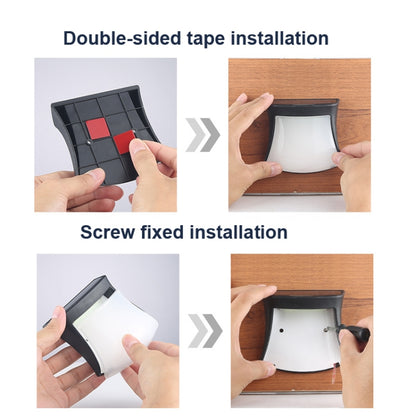 Double-sided tape installation

Screw fixed installation