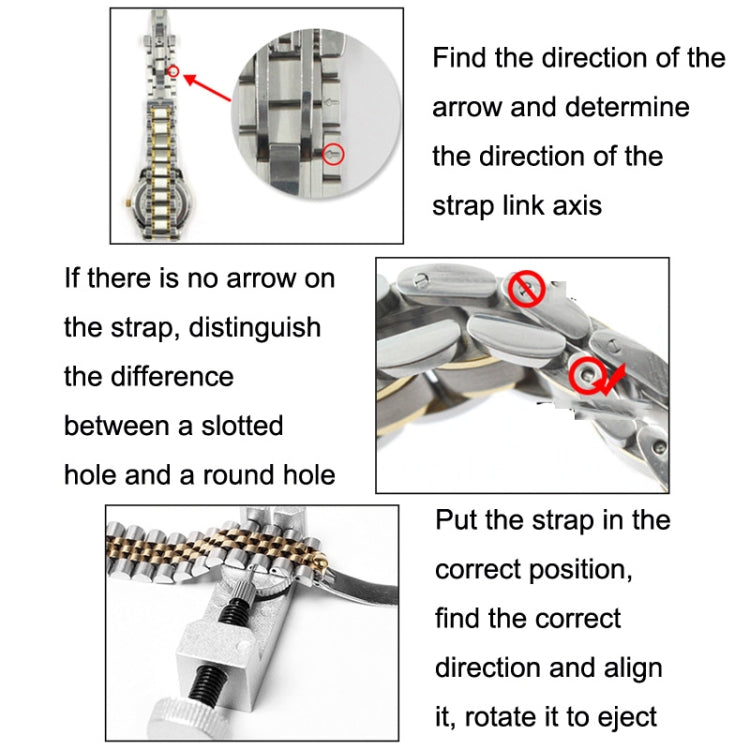 Find the direction of the arrow and determine the direction of the strap link axis

If there is no arrow on the strap, distinguish the difference between a slotted hole and a round hole

Put the strap in the correct position, find the correct direction and align it, rotate it to eject