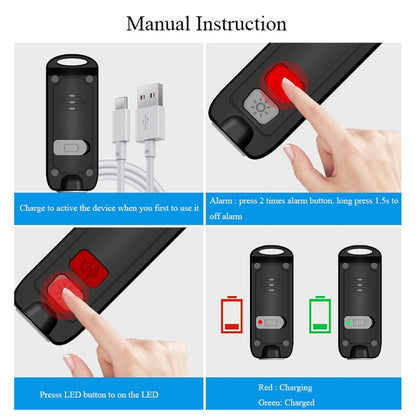 Manual Instruction

Charge to active the device when you first to use it

Alarm : press 2 times alarm button. long press 1.5s to off alarm

Presss LED button to on the LED

Red : Charging
Green: Charged