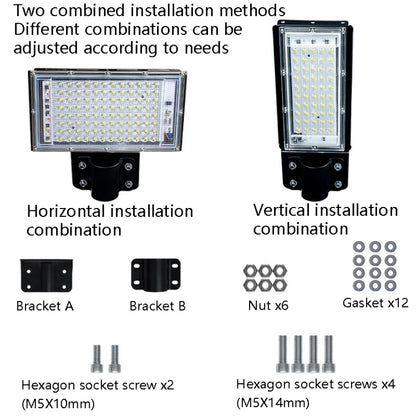 Two combined installation methods
Different combinations can be adjusted according to needs

Horizontal installation combination

Vertical installation combination

Bracket A

Bracket B

Nut x6

Gasket x12

Hexagon socket screw x2
(M5X10mm)

Hexagon socket screws x4
(M5X14mm)