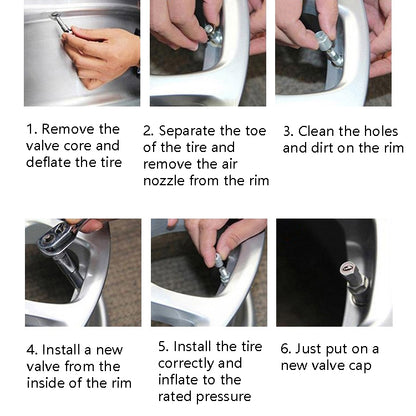 1. Remove the valve core and deflate the tire

2. Separate the toe of the tire and remove the air nozzle from the rim

3. Clean the holes and dirt on the rim

4. Install a new valve from the inside of the rim

5. Install the tire correctly and inflate to the rated pressure

6. Just put on a new valve cap