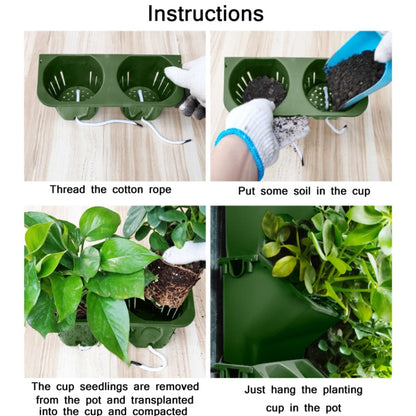 Instructions

Thread the cotton rope

Put some soil in the cup

The cup seedlings are removed from the pot and transplanted into the cup and compacted

Just hang the planting cup in the pot