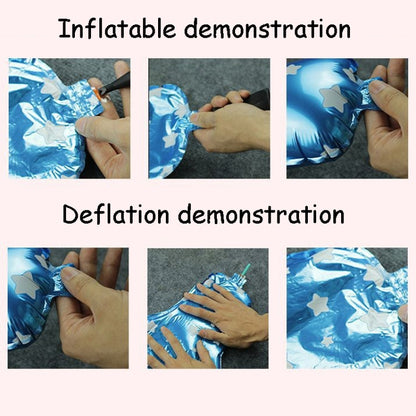 Inflatable demonstration

Deflation demonstration