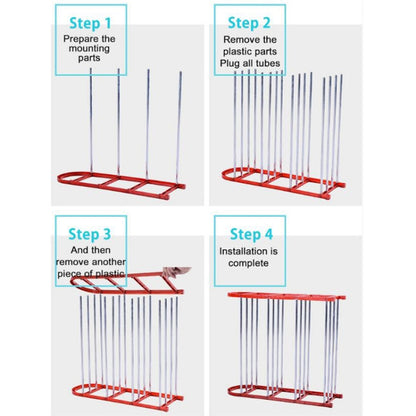 Step 1
Prepare the mounting parts

Step 2
Remove the plastic parts
Plug all tubes

Step 3
And then remove another piece of plastic

Step 4
Installation is complete