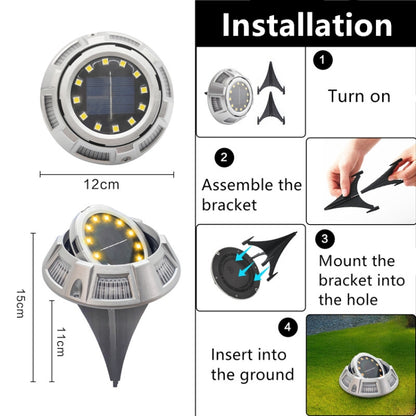 12cm

15cm

11cm

Installation

1

Turn on

2

Assemble the bracket

3

Mount the bracket into the hole

4

Insert into the ground