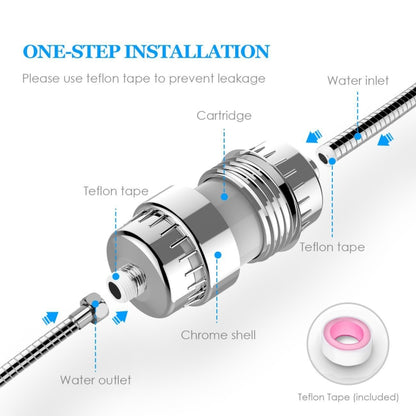 ONE-STEP INSTALLATION

Please use teflon tape to prevent leakage

Water inlet

Cartridge

Teflon tape

Teflon tape

Chrome shell

Water outlet

Teflon Tape (included)