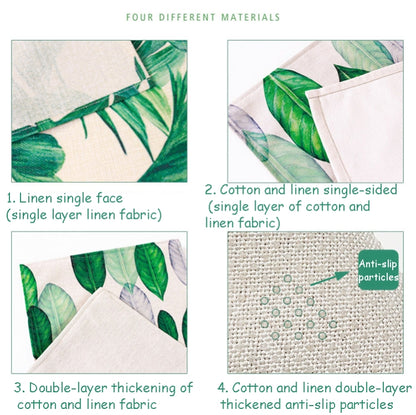 FOUR DIFFERENT MATERIALS

1. Linen single face
(single layer linen fabric)

2. Cotton and linen single-sided
(single layer of cotton and linen fabric)

3. Double-layer thickening of cotton and linen fabric

Anti-slip particles

4. Cotton and linen double-layer thickened anti-slip particles