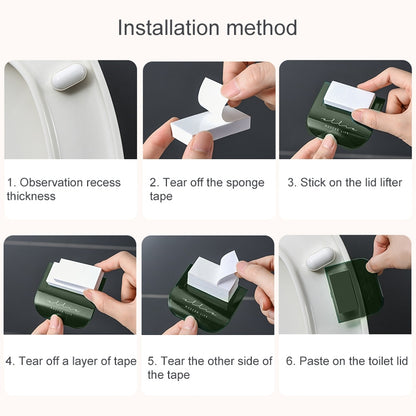 Installation method

1. Observation recess thickness

2. Tear off the sponge tape

3. Stick on the lid lifter

4. Tear off a layer of tape

5. Tear the other side of the tape

6. Paste on the toilet lid