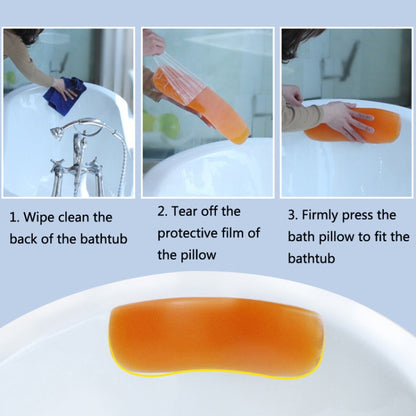 1. Wipe clean the back of the bathtub

2. Tear off the protective film of the pillow

3. Firmly press the bath pillow to fit the bathtub