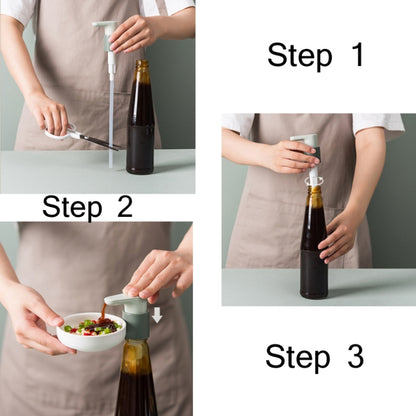 Step 1

Step 2

Step 3