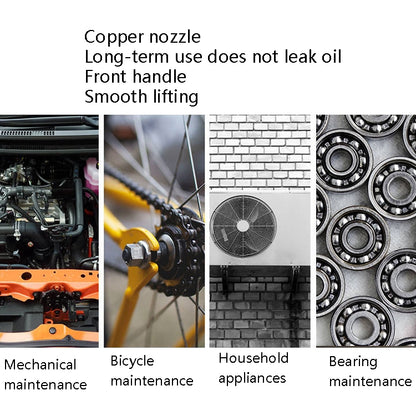 Copper nozzle
Long-term use does not leak oil
Front handle
Smooth lifting

Mechanical maintenance

Bicycle maintenance

Household appliances

Bearing maintenance