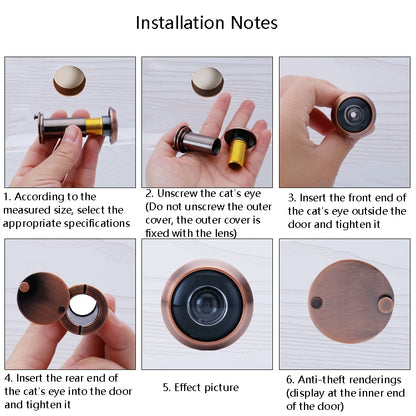 Installation Notes

1. According to the measured size, select the appropriate specifications

2. Unscrew the cat's eye (Do not unscrew the outer cover, the outer cover is fixed with the lens)

3. Insert the front end of the cat's eye outside the door and tighten it

4. Insert the rear end of the cat's eye into the door and tighten it

5. Effect picture

6. Anti-theft renderings (display at the inner end of the door)