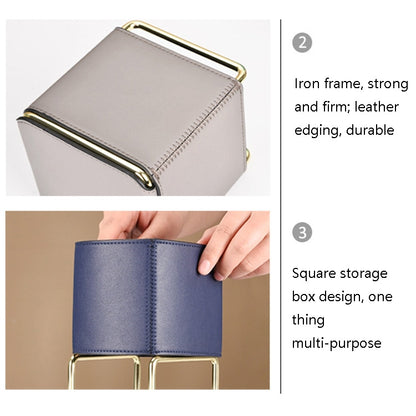 2

Iron frame, strong and firm; leather edging, durable

3

Square storage box design, one thing multi-purpose