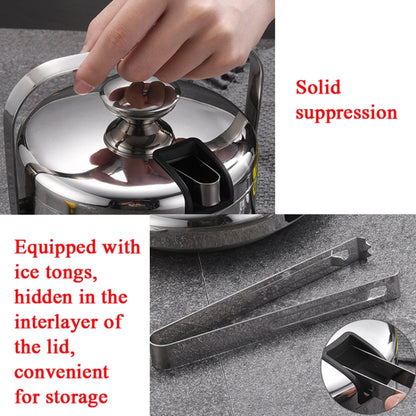 Solid suppression

Equipped with ice tongs, hidden in the interlayer of the lid, convenient for storage