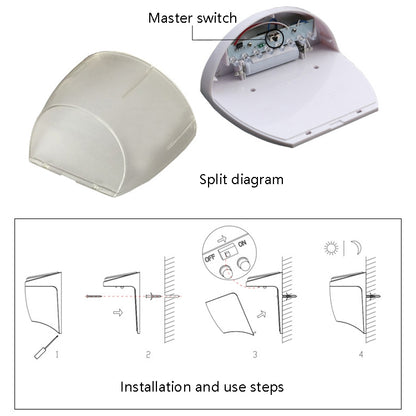 Master switch

Split diagram

OFF ON

1

2

3

4

Installation and use steps