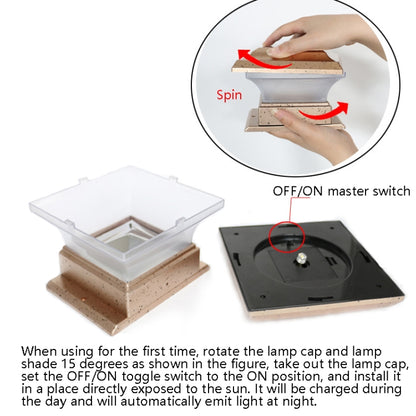 Spin

OFF/ON master switch

When using for the first time, rotate the lamp cap and lamp shade 15 degrees as shown in the figure, take out the lamp cap, set the OFF/ON toggle switch to the ON position, and install it in a place directly exposed to the sun. It will be charged during the day and will automatically emit light at night.