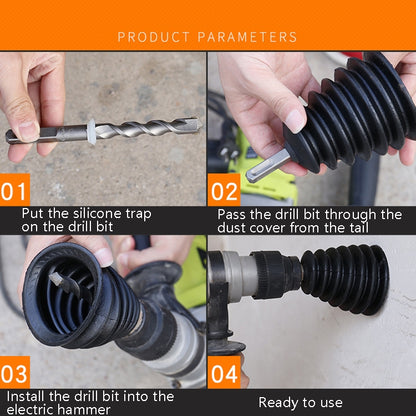 PRODUCT PARAMETERS

01
Put the silicone trap on the drill bit

02
Pass the drill bit through the dust cover from the tail

03
Install the drill bit into the electric hammer

04
Ready to use