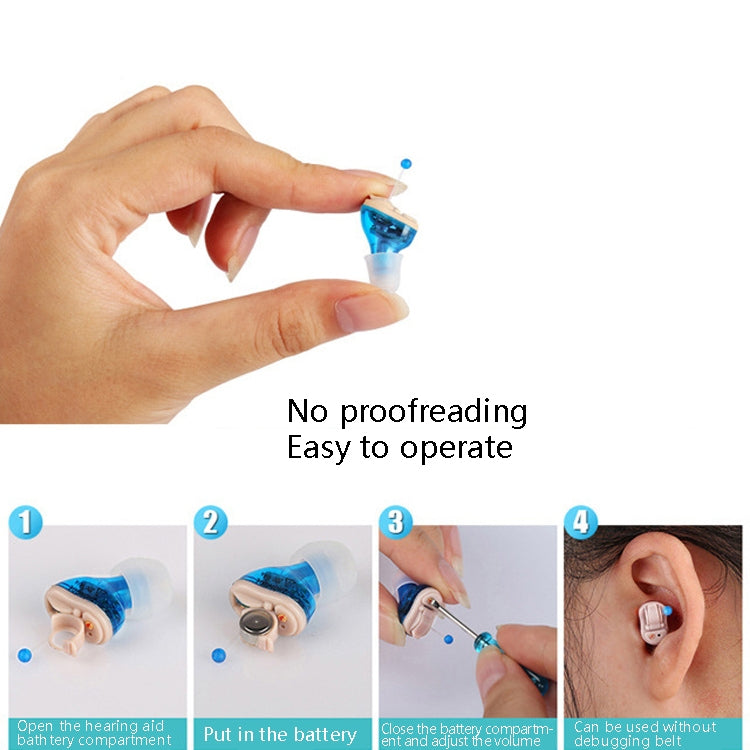 No proofreading
Easy to operate

1
Open the hearing aid bath tery compartment

2
Put in the battery

3
Close the battery compartment and adjust the volume

4
Can be used without debugging belt