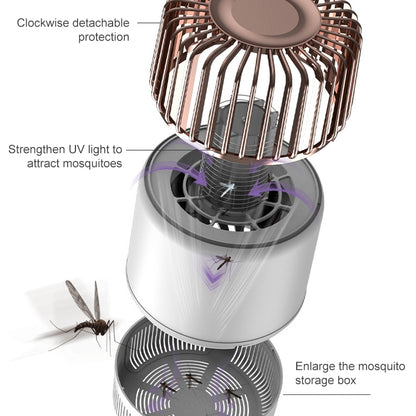 Clockwise detachable protection

Strengthen UV light to attract mosquitoes

Enlarge the mosquito storage box